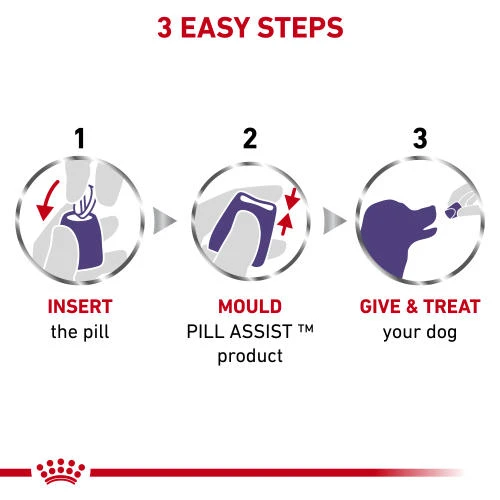 3 EASY STEPS

1

INSERT
the pill

2

MOULD
PILL ASSIST ™
product

3

GIVE & TREAT
your dog